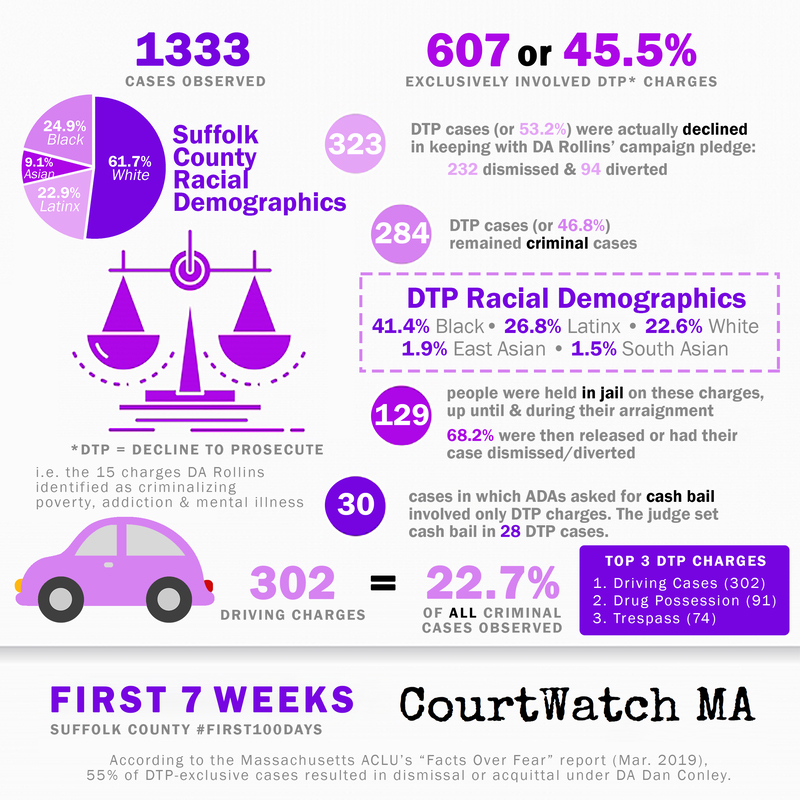 1333
CASES OBSERVED

607 or 45.5%
EXCLUSIVELY INVOLVED DTP* CHARGES

24.9% Black
9.1% Asian
22.9% Latinx
61.7% White

Suffolk County Racial Demographics

323 DTP cases (or 53.2%) were actually declined in keeping with DA Rollins' campaign pledge: 232 dismissed & 94 diverted

284 DTP cases (or 46.8%) remained criminal cases

DTP Racial Demographics
41.4% Black • 26.8% Latinx • 22.6% White
1.9% East Asian • 1.5% South Asian

129 people were held in jail on these charges, up until & during their arraignment
68.2% were then released or had their case dismissed/diverted

*DTP = DECLINE TO PROSECUTE
i.e. the 15 charges DA Rollins identified as criminalizing poverty, addiction & mental illness

30 cases in which ADAs asked for cash bail involved only DTP charges. The judge set cash bail in 28 DTP cases.

302 DRIVING CHARGES = 22.7% OF ALL CRIMINAL CASES OBSERVED

TOP 3 DTP CHARGES
1. Driving Cases (302)
2. Drug Possession (91)
3. Trespass (74)

FIRST 7 WEEKS
SUFFOLK COUNTY #FIRST100DAYS

CourtWatch MA

According to the Massachusetts ACLU's "Facts Over Fear" report (Mar. 2019), 55% of DTP-exclusive cases resulted in dismissal or acquittal under DA Dan Conley.